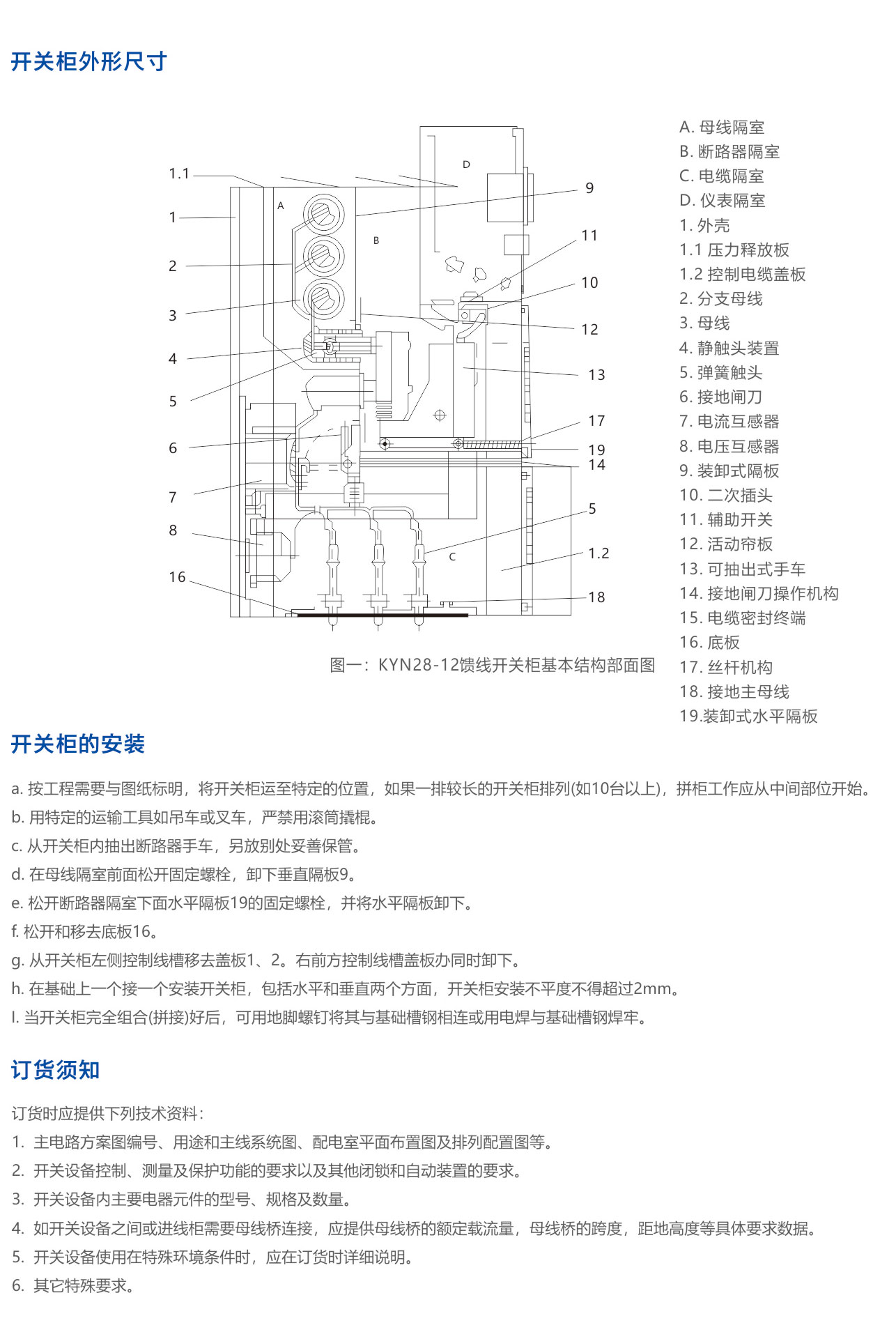 开关柜外形尺寸

1.1
1
2
3
4
5
6
7
8
16
A
B
C
D
9
11
10
12
13
17
19
14
5
1.2
18

图一：KYN28-12馈线开关柜基本结构部面图

A. 母线隔室
B. 断路器隔室
C. 电缆隔室
D. 仪表隔室
1. 外壳
1.1 压力释放板
1.2 控制电缆盖板
2. 分支母线
3. 母线
4. 静触头装置
5. 弹簧触头
6. 接地闸刀
7. 电流互感器
8. 电压互感器
9. 装卸式隔板
10. 二次插头
11. 辅助开关
12. 活动帘板
13. 可抽出式手车
14. 接地闸刀操作机构
15. 电缆密封终端
16. 底板
17. 丝杆机构
18. 接地主母线
19.装卸式水平隔板

开关柜的安装

a. 按工程需要与图纸标明，将开关柜运至特定的位置，如果一排较长的开关柜排列(如10台以上)，拼柜工作应从中间部位开始。
b. 用特定的运输工具如吊车或叉车，严禁用滚筒撬棍。
c. 从开关柜内抽出断路器手车，另放别处妥善保管。
d. 在母线隔室前面松开固定螺栓，卸下垂直隔板9。
e. 松开断路器隔室下面水平隔板19的固定螺栓，并将水平隔板卸下。
f. 松开和移去底板16。
g. 从开关柜左侧控制线槽移去盖板1、2。右前方控制线槽盖板办同时卸下。
h. 在基础上一个接一个安装开关柜，包括水平和垂直两个方面，开关柜安装不平度不得超过2mm。
I. 当开关柜完全组合(拼接)好后，可用地脚螺钉将其与基础槽钢相连或用电焊与基础槽钢焊牢。

订货须知

订货时应提供下列技术资料：
1. 主电路方案图编号、用途和主线系统图、配电室平面布置图及排列配置图等。
2. 开关设备控制、测量及保护功能的要求以及其他闭锁和自动装置的要求。
3. 开关设备内主要电器元件的型号、规格及数量。
4. 如开关设备之间或进线柜需要母线桥连接，应提供母线桥的额定载流量，母线桥的跨度，距地高度等具体要求数据。
5. 开关设备使用在特殊环境条件时，应在订货时详细说明。
6. 其它特殊要求。